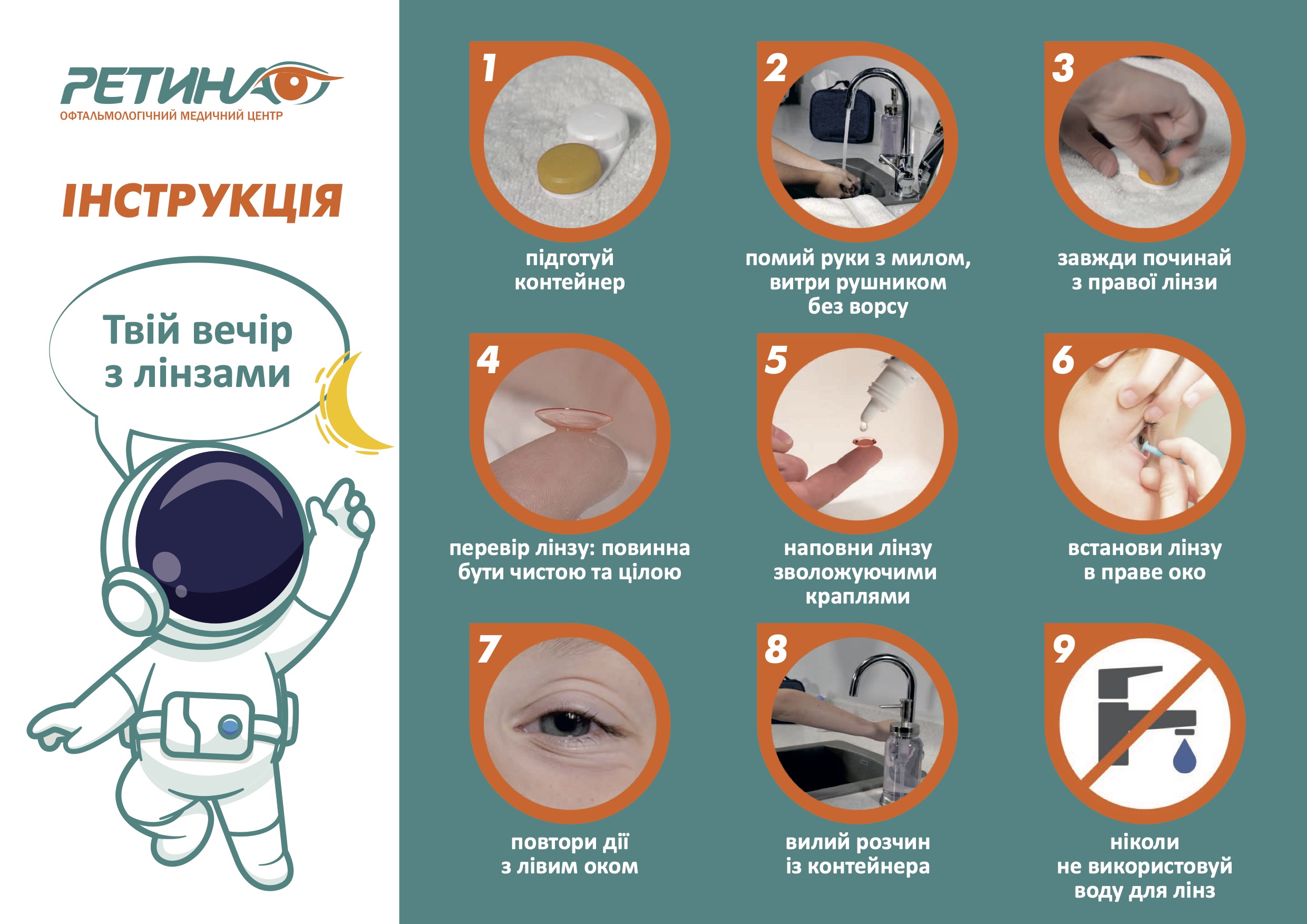 РЕТИНА
ОФТАЛЬМОЛОГІЧНИЙ МЕДИЧНИЙ ЦЕНТР

ІНСТРУКЦІЯ

Твій вечір з лінзами

1
підготуй контейнер

2
помий руки з милом, витри рушником без ворсу

3
завжди починай з правої лінзи

4
перевір лінзу: повинна бути чистою та цілою

5
наповни лінзу зволожуючими краплями

6
встанови лінзу в праве око

7
повтори дії з лівим оком

8
вилий розчин із контейнера

9
ніколи не використовуй воду для лінз